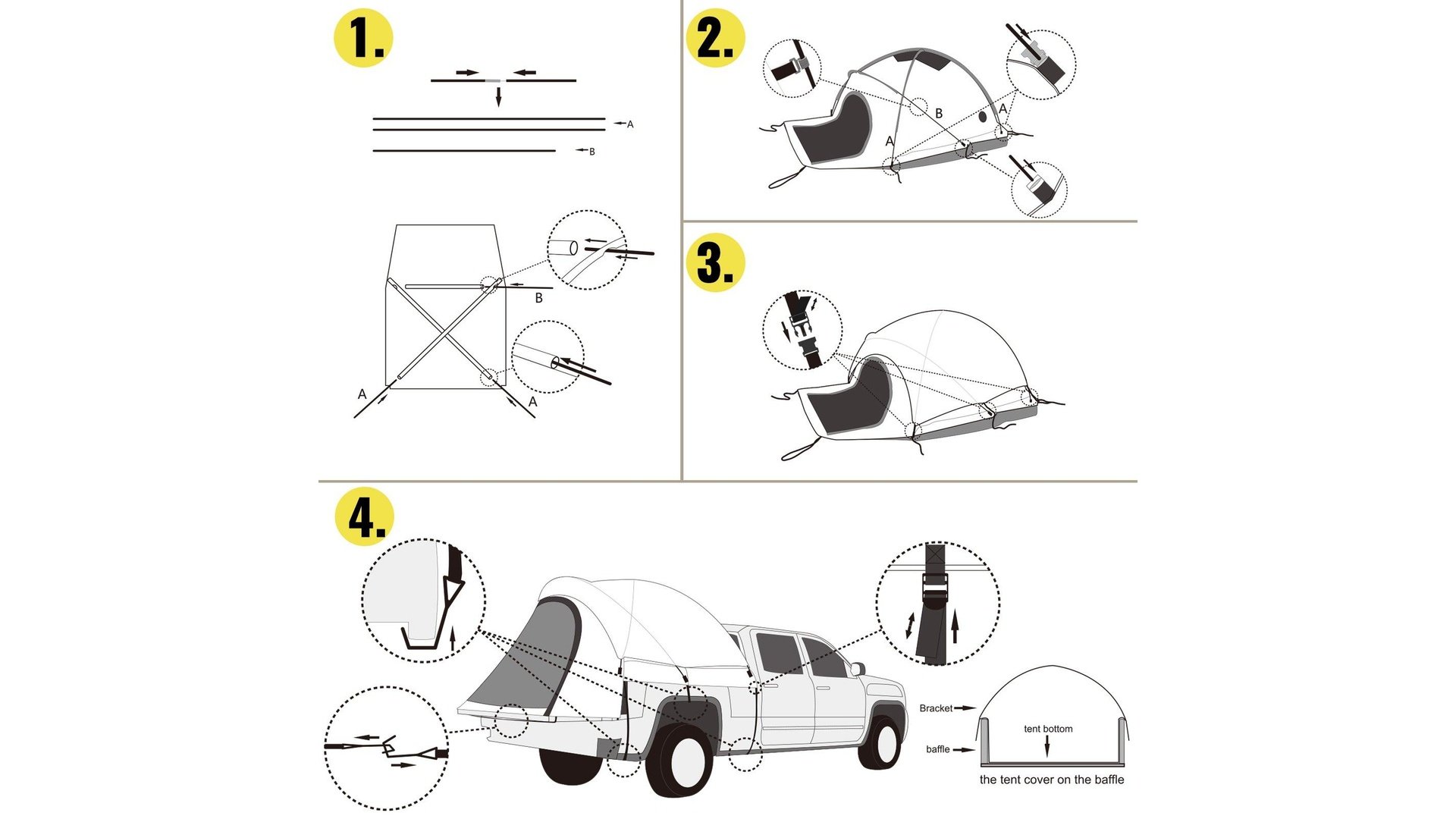 1.

A

B

B

A

A

2.

B

A

A

3.

4.

Bracket

tent bottom

baffle

the tent cover on the baffle