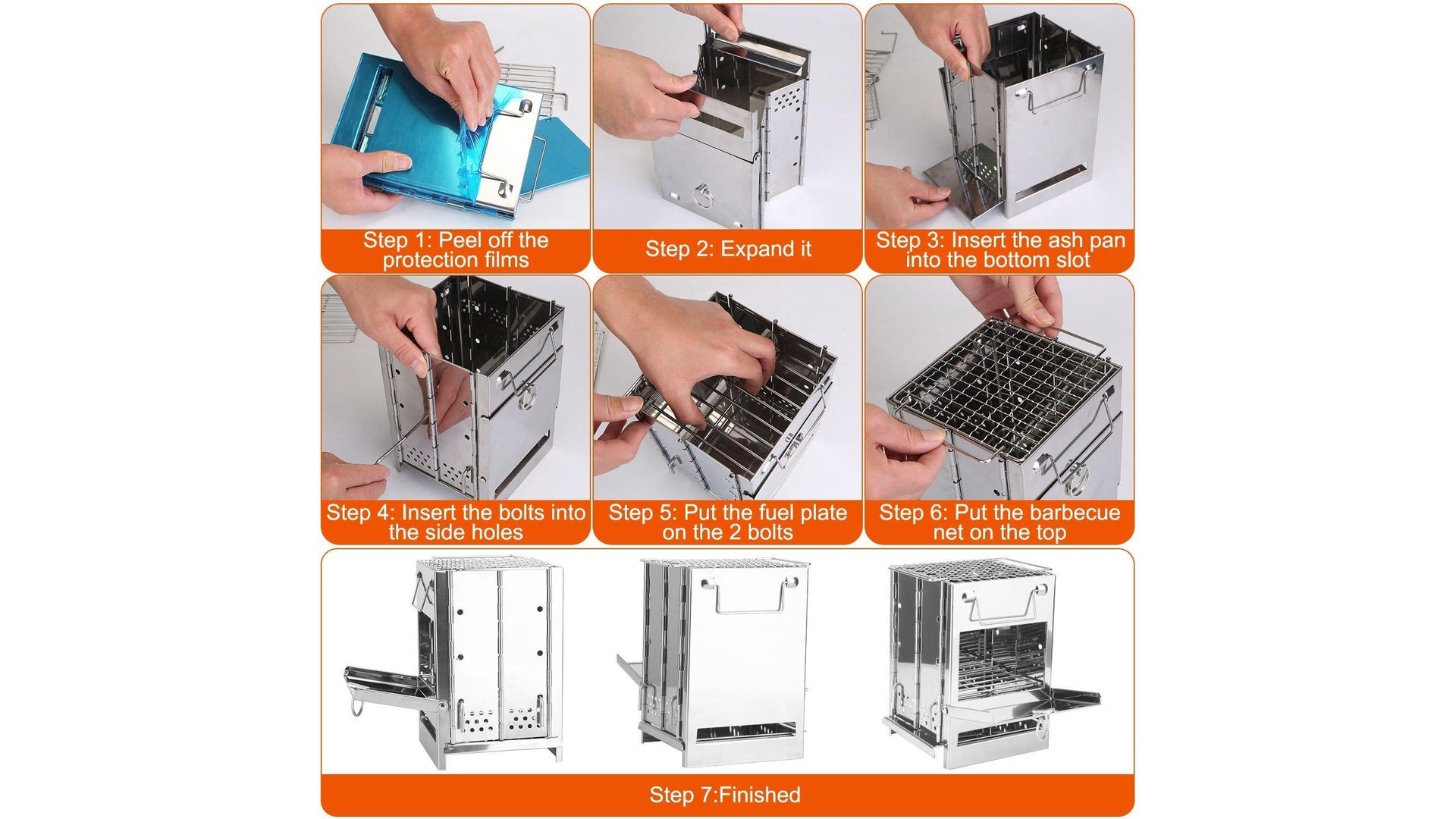 Step 1: Peel off the protection films

Step 2: Expand it

Step 3: Insert the ash pan into the bottom slot

Step 4: Insert the bolts into the side holes

Step 5: Put the fuel plate on the 2 bolts

Step 6: Put the barbecue net on the top

Step 7:Finished